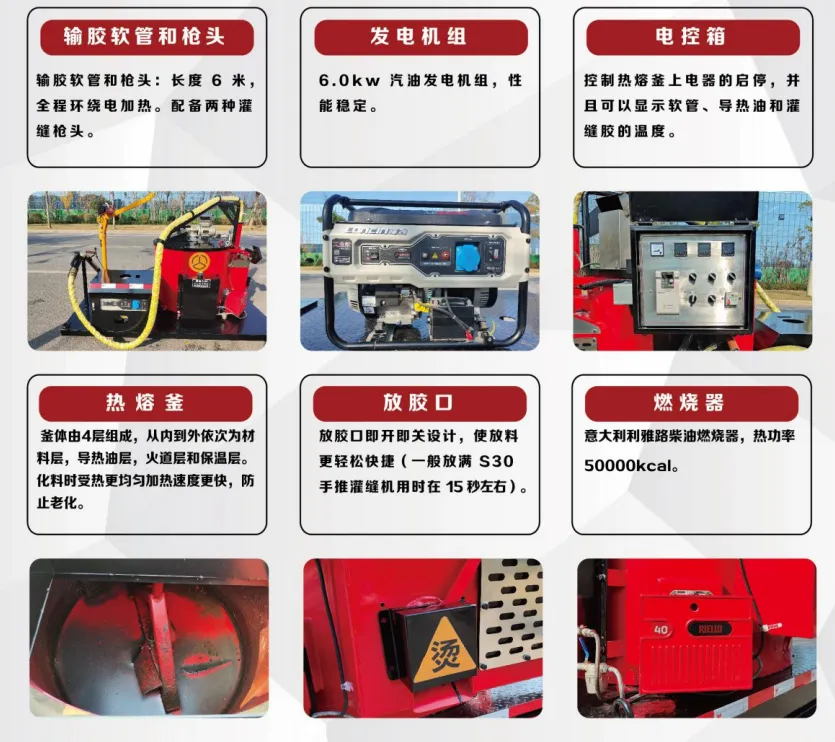 输胶软管和枪头

输胶软管和枪头：长度 6 米，全程环绕电加热。配备两种灌缝枪头。

发电机组

6.0kw 汽油发电机组，性能稳定。

电控箱

控制热熔釜上电器的启停，并且可以显示软管、导热油和灌缝胶的温度。

热熔釜

釜体由4层组成，从内到外依次为材料层，导热油层，火道层和保温层。化料时受热更均匀加热速度更快，防止老化。

放胶口

放胶口即开即关设计，使放料更轻松快捷（一般放满 S30 手推灌缝机用时在 15 秒左右）。

燃烧器

意大利利雅路柴油燃烧器，热功率 50000kcal。

烫

40

RIELLO