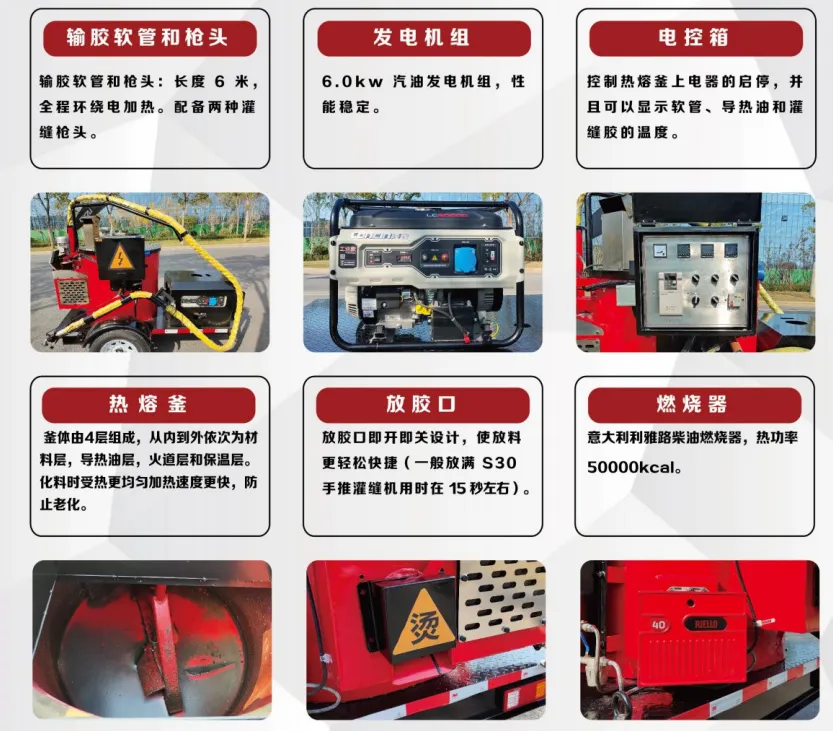 输胶软管和枪头

输胶软管和枪头：长度 6 米，全程环绕电加热。配备两种灌缝枪头。

发电机组

6.0kw 汽油发电机组，性能稳定。

电控箱

控制热熔釜上电器的启停，并且可以显示软管、导热油和灌缝胶的温度。

热熔釜

釜体由4层组成，从内到外依次为材料层，导热油层，火道层和保温层。化料时受热更均匀加热速度更快，防止老化。

放胶口

放胶口即开即关设计，使放料更轻松快捷（一般放满 S30 手推灌缝机用时在 15 秒左右）。

燃烧器

意大利利雅路柴油燃烧器，热功率 50000kcal。

烫

40

RIELLO