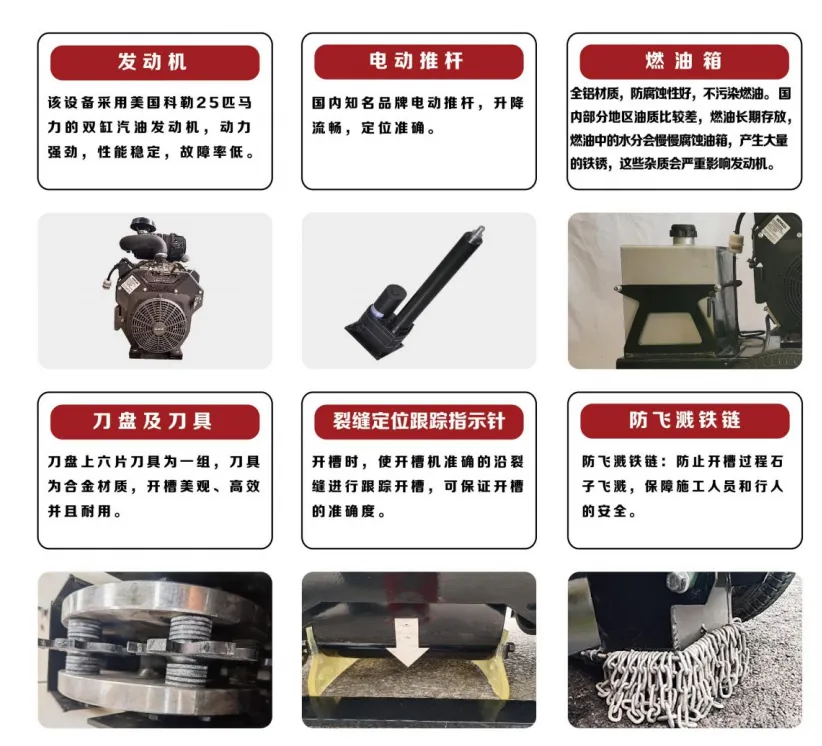 发动机

该设备采用美国科勒25匹马力的双缸汽油发动机，动力强劲，性能稳定，故障率低。

电动推杆

国内知名品牌电动推杆，升降流畅，定位准确。

燃油箱

全铝材质，防腐蚀性好，不污染燃油。国内部分地区油质比较差，燃油长期存放，燃油中的水分会慢慢腐蚀油箱，产生大量的铁锈，这些杂质会严重影响发动机。

刀盘及刀具

刀盘上六片刀具为一组，刀具为合金材质，开槽美观、高效并且耐用。

裂缝定位跟踪指示针

开槽时，使开槽机准确的沿裂缝进行跟踪开槽，可保证开槽的准确度。

防飞溅铁链

防飞溅铁链：防止开槽过程石子飞溅，保障施工人员和行人的安全。